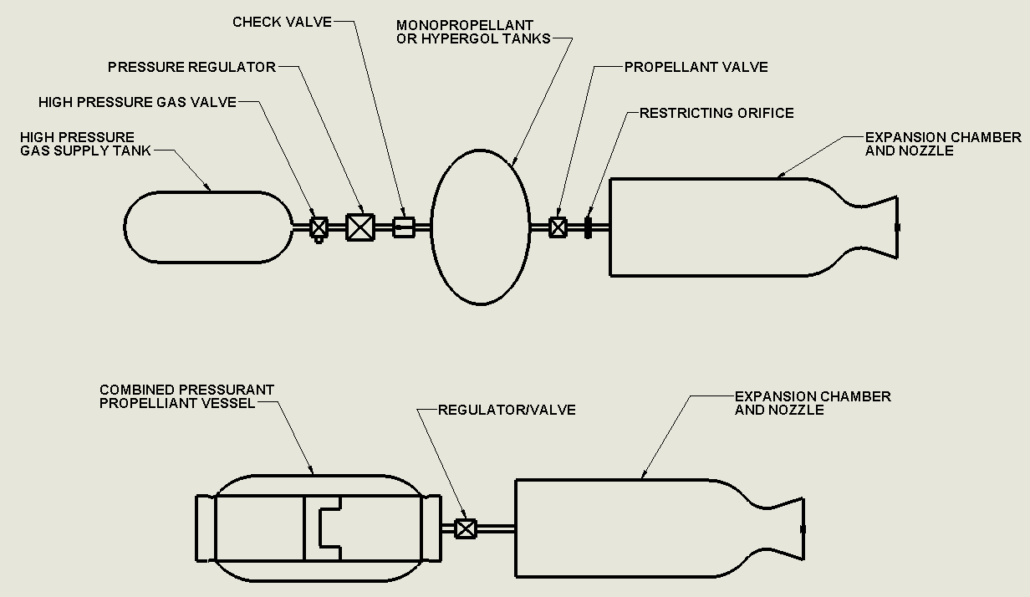 CHECK VALVE

MONOPROPELLANT OR HYPERGOL TANKS

PRESSURE REGULATOR

PROPELLANT VALVE

HIGH PRESSURE GAS VALVE

RESTRICTING ORIFICE

HIGH PRESSURE GAS SUPPLY TANK

EXPANSION CHAMBER AND NOZZLE

COMBINED PRESSURANT PROPELLIANT VESSEL

REGULATOR/VALVE

EXPANSION CHAMBER AND NOZZLE